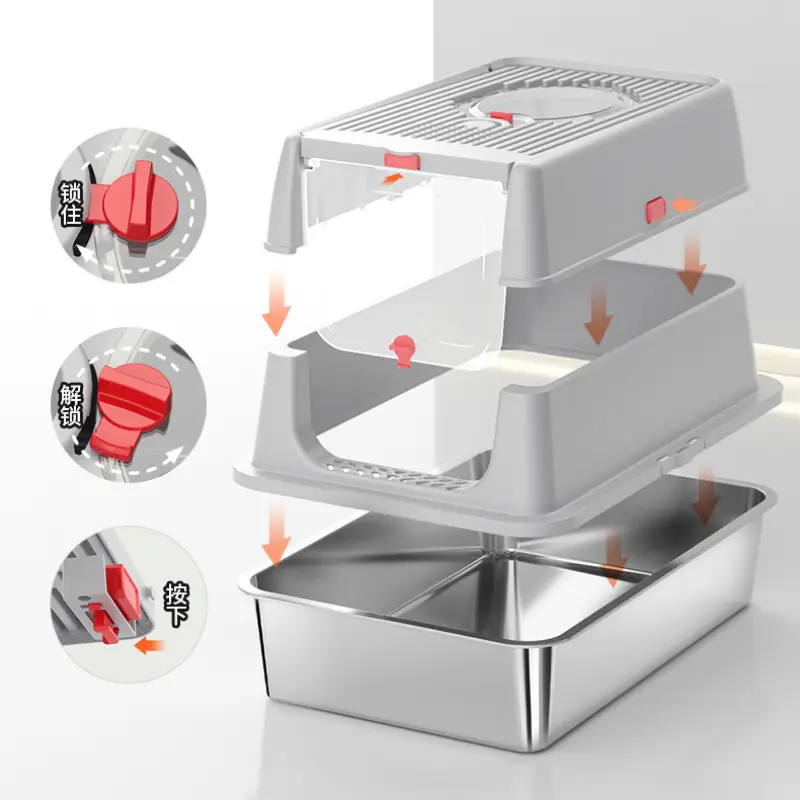 锁住

解锁

按下